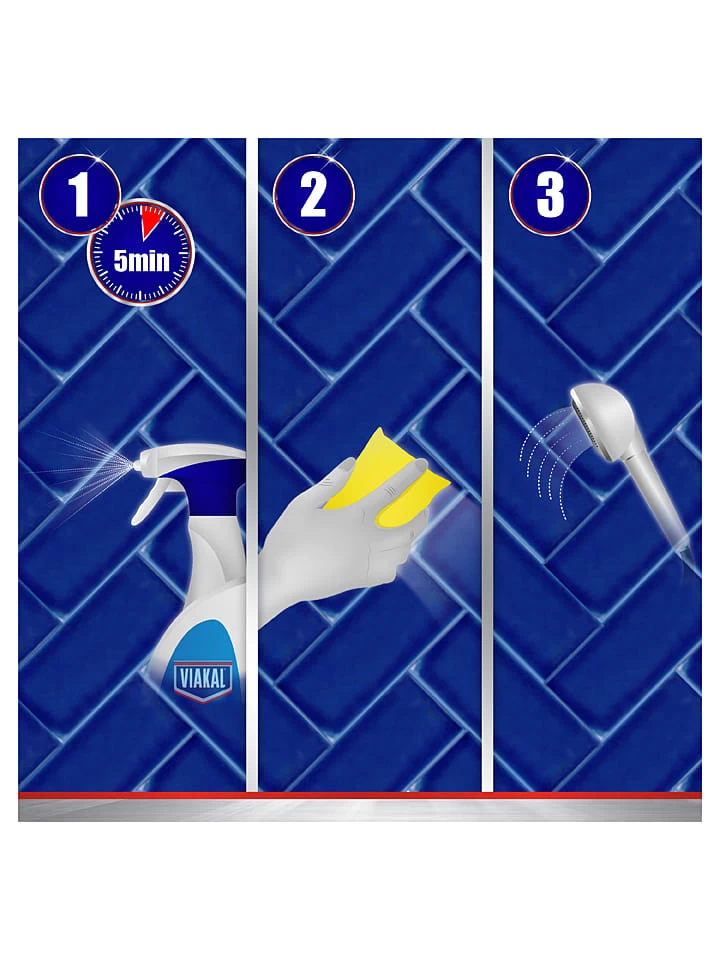 1
5min
VIAKAL
2
3